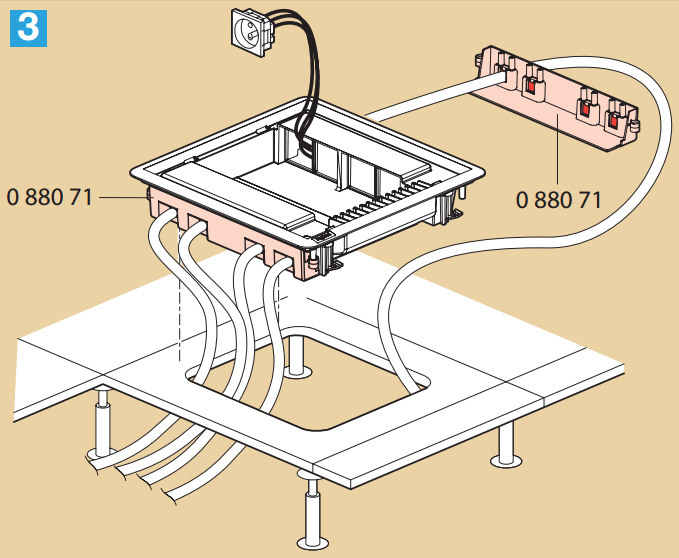 3

0 880 71

0 880 71