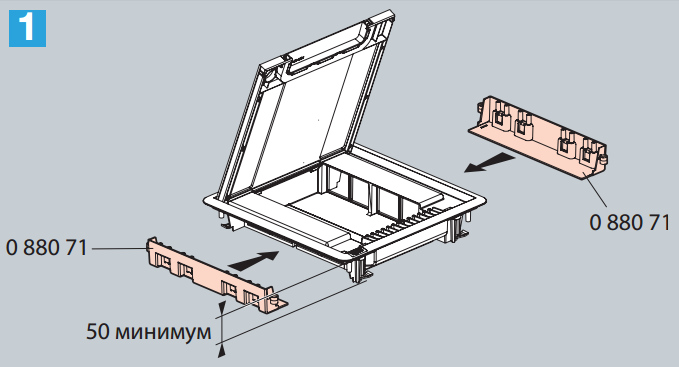 1

0 880 71

0 880 71

50 минимум